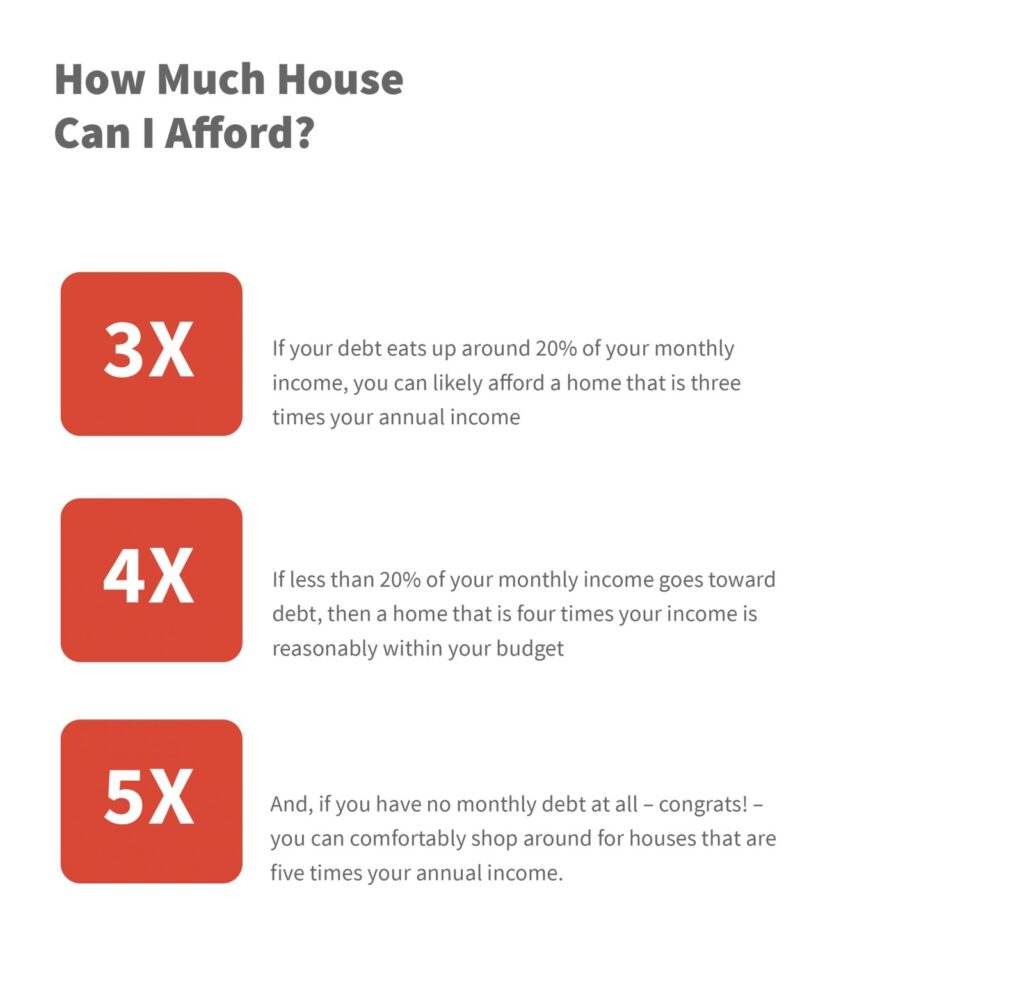 How Much House Can I Afford?

3X

If your debt eats up around 20% of your monthly income, you can likely afford a home that is three times your annual income

4X

If less than 20% of your monthly income goes toward debt, then a home that is four times your income is reasonably within your budget

5X

And, if you have no monthly debt at all – congrats! – you can comfortably shop around for houses that are five times your annual income.